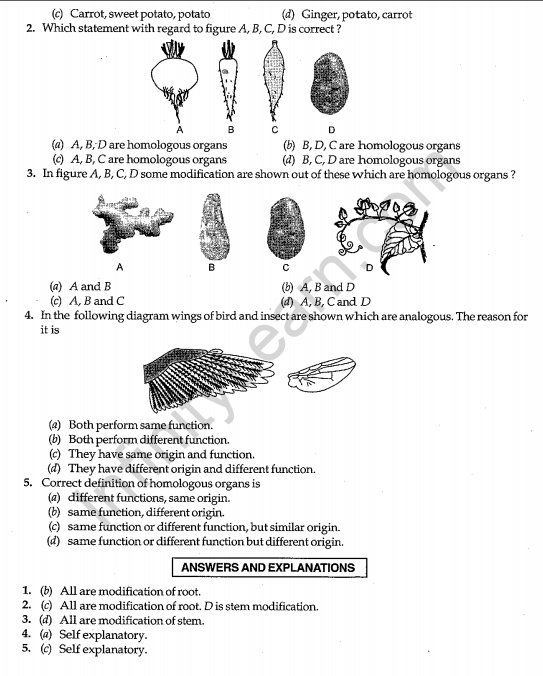 (c) Carrot, sweet potato, potato (d) Ginger, potato, carrot

2. Which statement with regard to figure A, B, C, D is correct ?

A B C D

(a) A, B, D are homologous organs
(b) B, D, C are homologous organs
(c) A, B, C are homologous organs
(d) B, C, D are homologous organs

3. In figure A, B, C, D some modification are shown out of these which are homologous organs ?

A B C D

(a) A and B
(b) A, B and D
(c) A, B and C
(d) A, B, C and D

4. In the following diagram wings of bird and insect are shown which are analogous. The reason for it is

(a) Both perform same function.
(b) Both perform different function.
(c) They have same origin and function.
(d) They have different origin and different function.

5. Correct definition of homologous organs is
(a) different functions, same origin.
(b) same function, different origin.
(c) same function or different function, but similar origin.
(d) same function or different function but different origin.

ANSWERS AND EXPLANATIONS

1. (b) All are modification of root.
2. (c) All are modification of root. D is stem modification.
3. (d) All are modification of stem.
4. (a) Self explanatory.
5. (c) Self explanatory.

infinitylearn.com