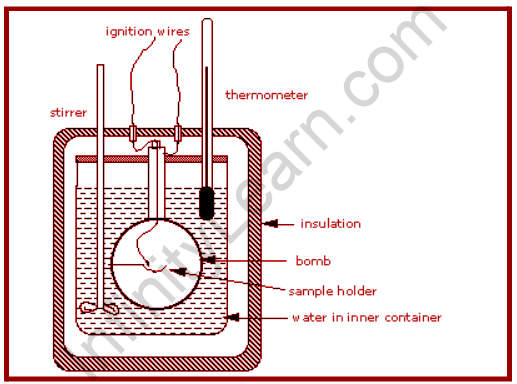 ignition wires

thermometer

stirrer

insulation

bomb

sample holder

water in inner container

InfinityLearn.com